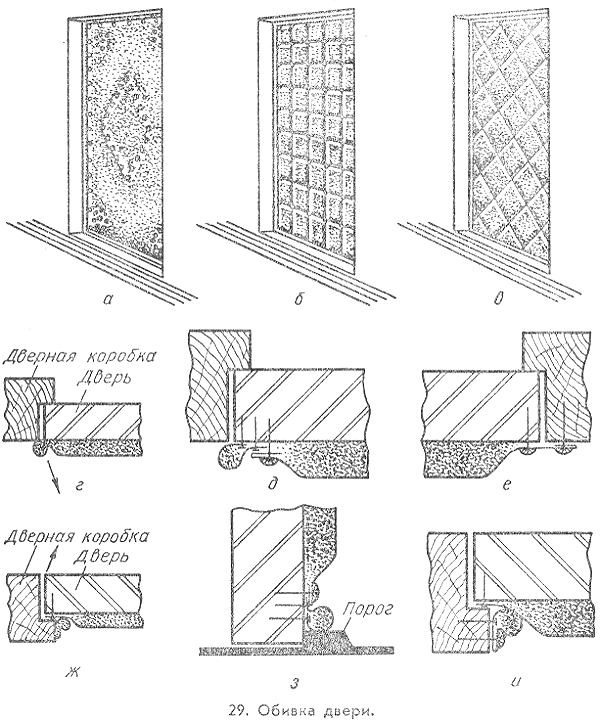 а

б

в

Дверная коробка

Дверь

г

д

е

Дверная коробка

Дверь

Порог

ж

з

и

29. Обивка двери.